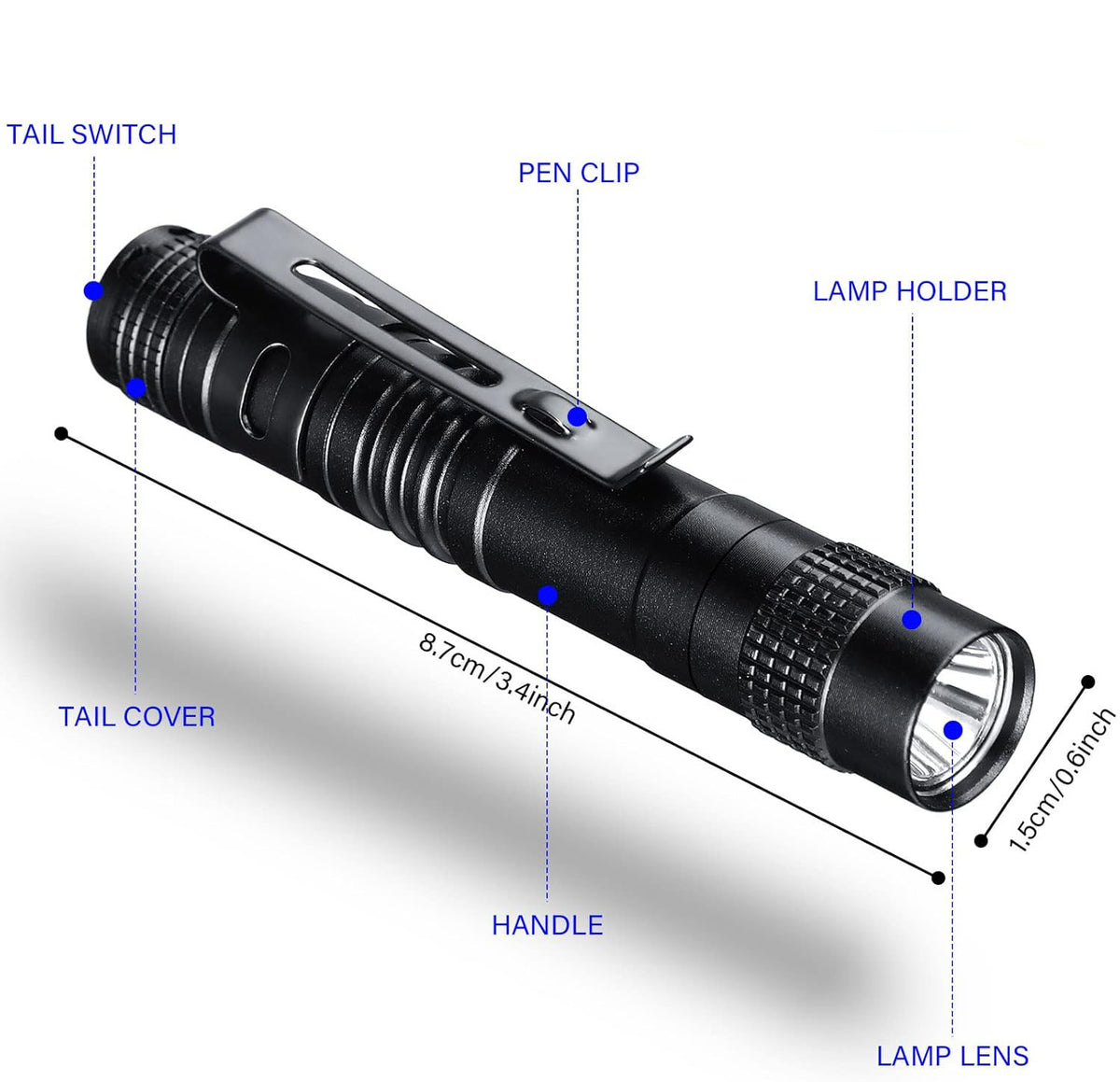 TAIL SWITCH

PEN CLIP

LAMP HOLDER

8.7cm/3.4inch

TAIL COVER

1.5cm/0.6inch

HANDLE

LAMP LENS